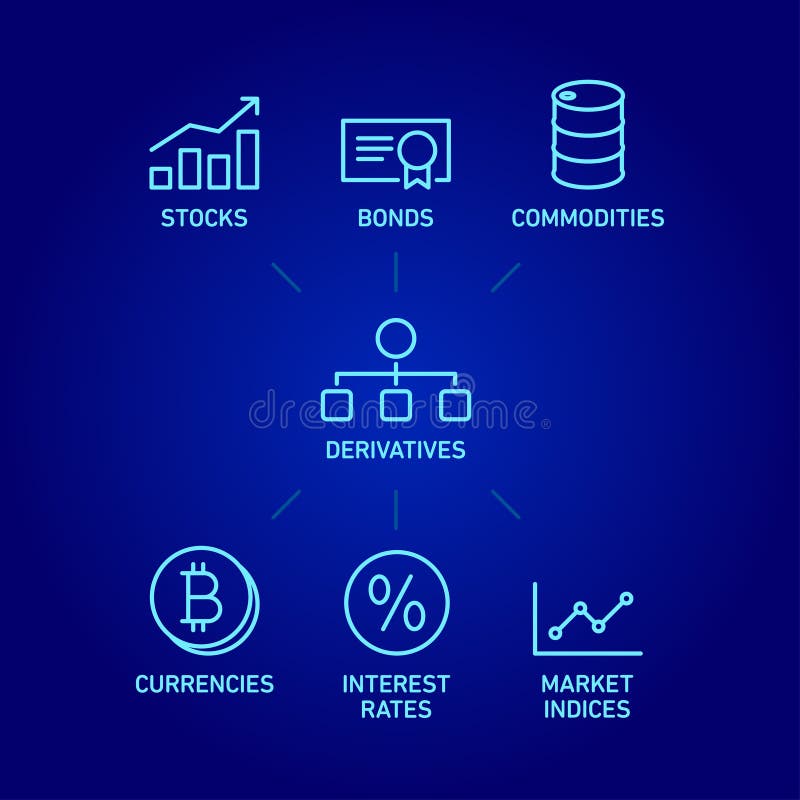 STOCKS

BONDS

COMMODITIES

dreamstime

DERIVATIVES

CURRENCIES

INTEREST RATES

MARKET INDICES