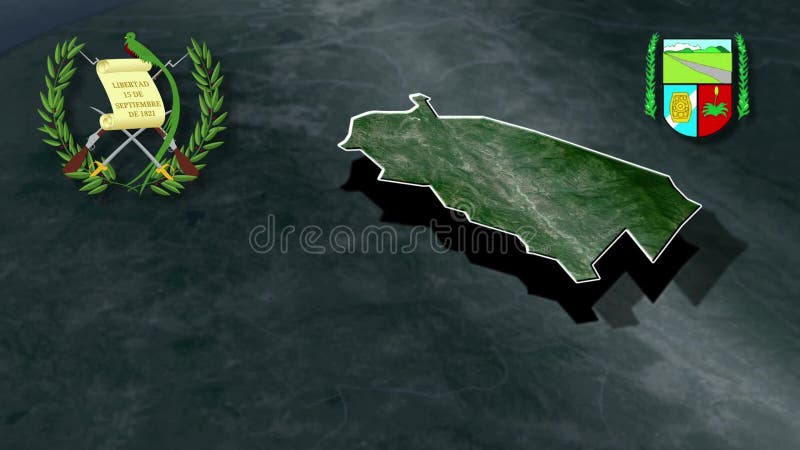 LIBERTAD
15 DE
SEPTIEMBRE
DE 1821

dreamstime