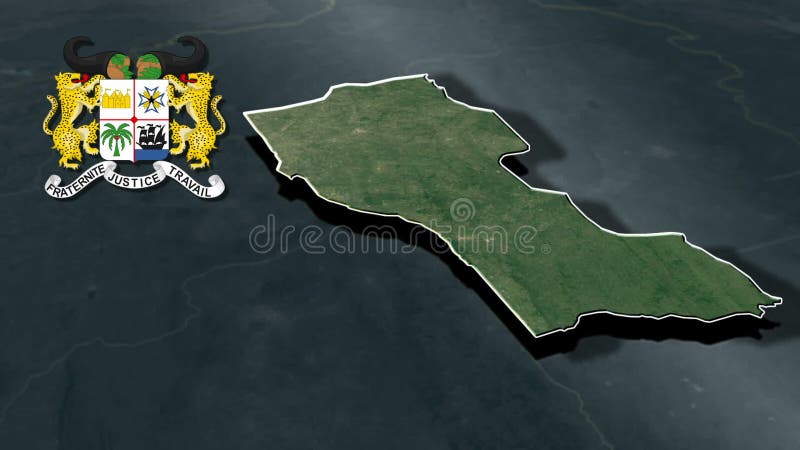 FRATERNITE JUSTICE TRAVAIL

dreamstime