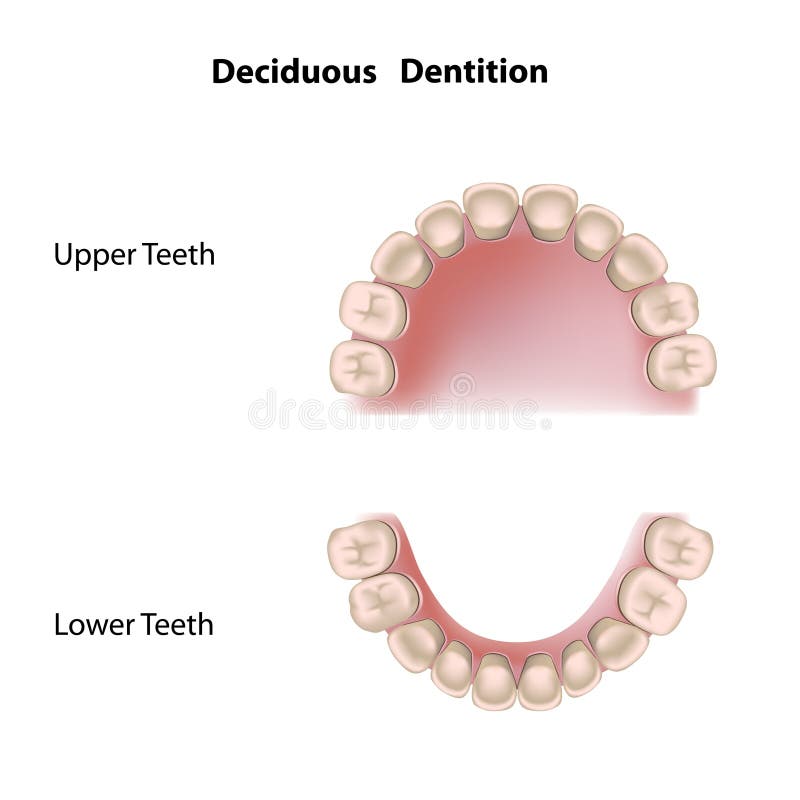 Deciduous Dentition

Upper Teeth

dreamstime.

Lower Teeth