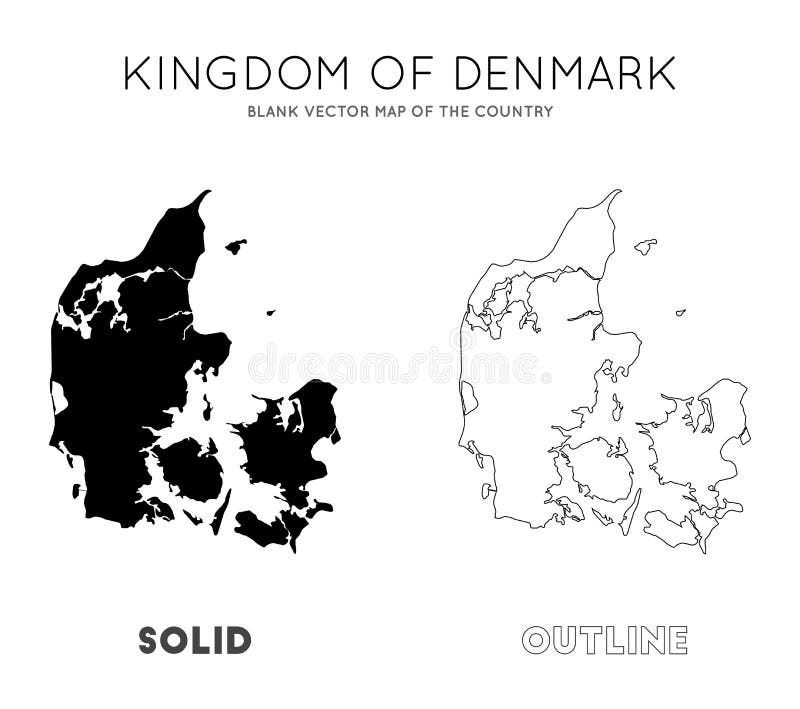 KINGDOM OF DENMARK
BLANK VECTOR MAP OF THE COUNTRY

dreamstime

SOLID

OUTLINE