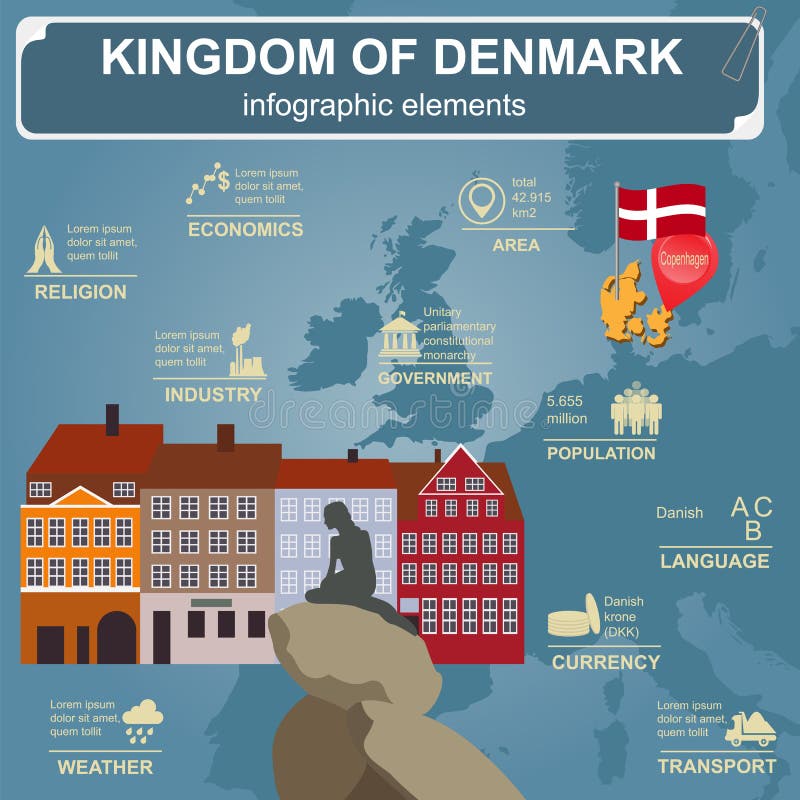 KINGDOM OF DENMARK
infographic elements

Lorem ipsum dolor sit amet, quem tollit
ECONOMICS

total 42.915 km2
AREA

Copenhagen

Lorem ipsum dolor sit amet, quem tollit
RELIGION

Lorem ipsum dolor sit amet, quem tollit
INDUSTRY

Unitary parliamentary constitutional monarchy
GOVERNMENT

dreamstime

5.655 million
POPULATION

Danish
A C
B
LANGUAGE

Danish krone (DKK)
CURRENCY

Lorem ipsum dolor sit amet, quem tollit
WEATHER

Lorem ipsum dolor sit amet, quem tollit
TRANSPORT