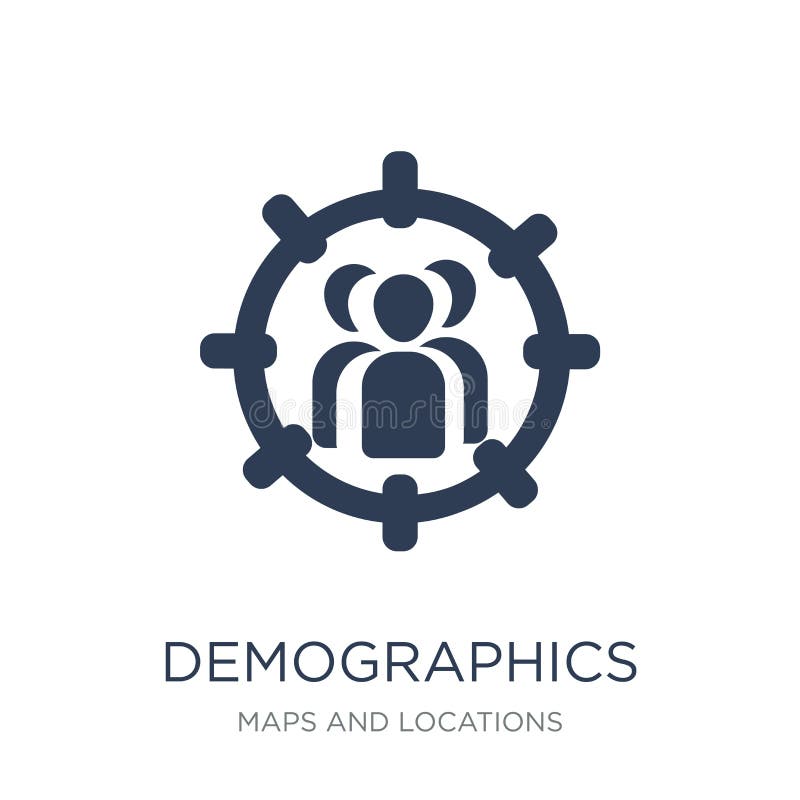 dreamstime

DEMOGRAPHICS

MAPS AND LOCATIONS