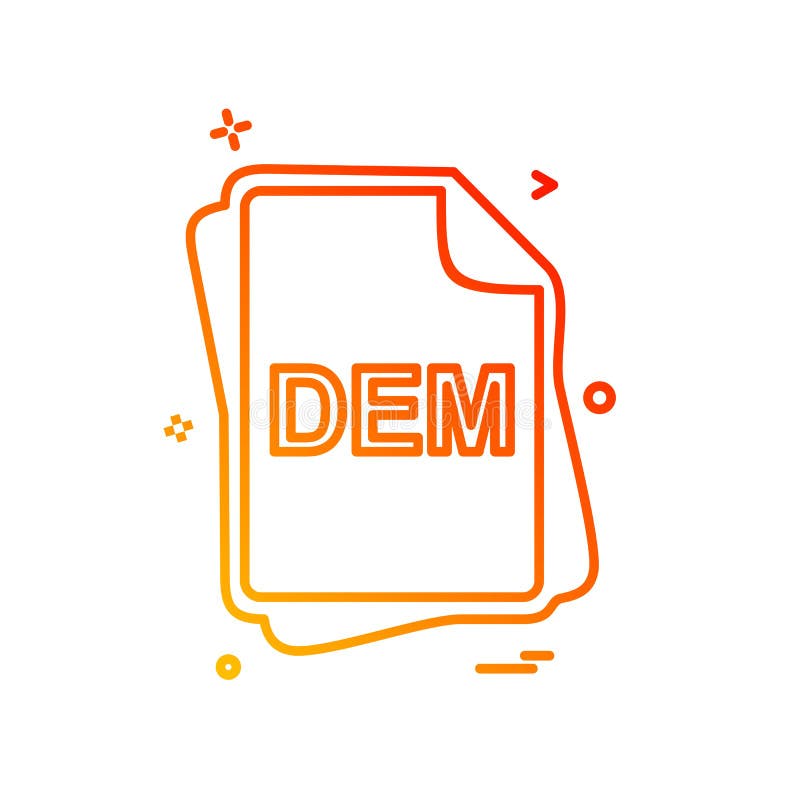 DEM