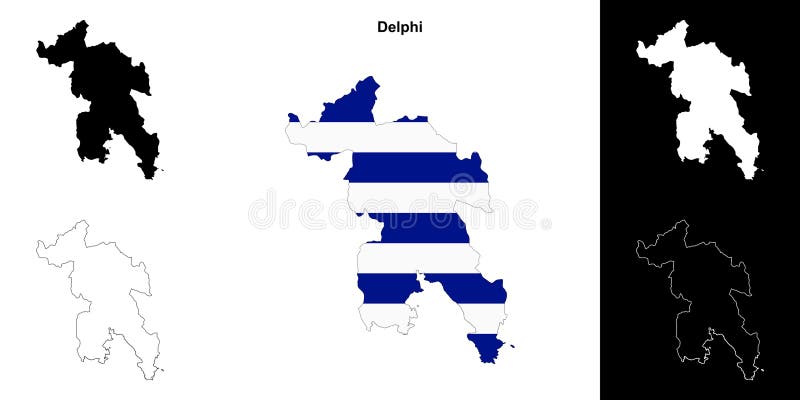 Delphi

dreamstime