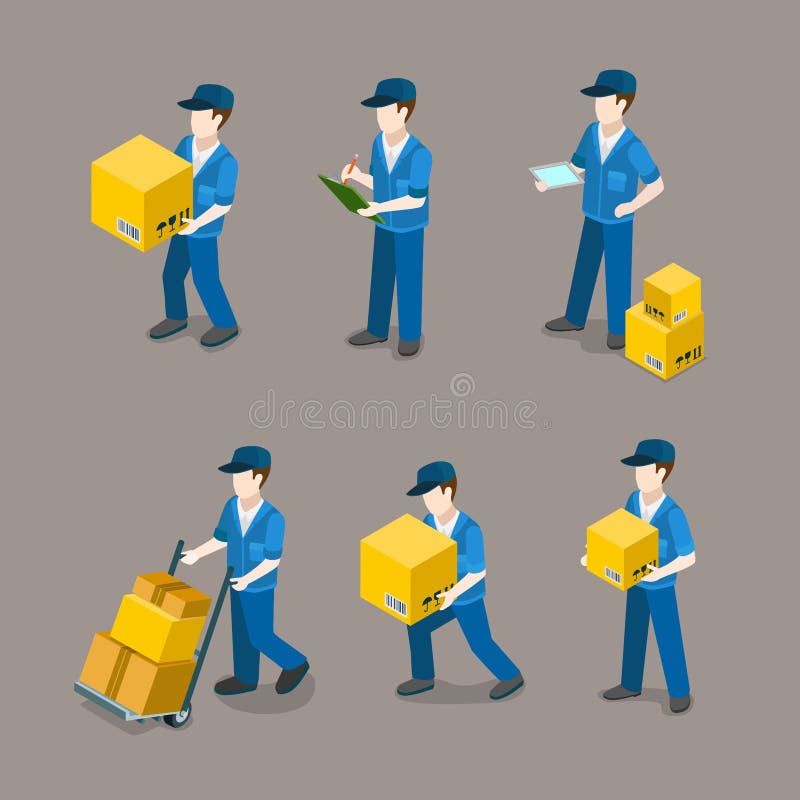 dreamstime