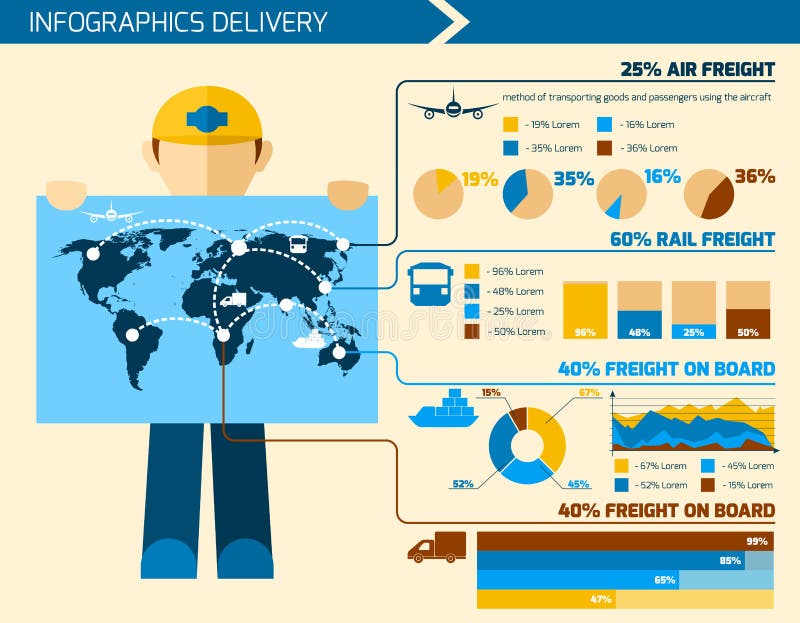 INFOGRAPHICS DELIVERY

25% AIR FREIGHT

method of transporting goods and passengers using the aircraft

- 19% Lorem
- 16% Lorem
- 35% Lorem
- 36% Lorem

19%
35%
16%
36%

60% RAIL FREIGHT

- 96% Lorem
- 48% Lorem
- 25% Lorem
- 50% Lorem

96%
48%
25%
50%

40% FREIGHT ON BOARD

15%
67%
52%
45%

- 67% Lorem
- 45% Lorem
- 52% Lorem
- 15% Lorem

40% FREIGHT ON BOARD

99%
85%
65%
47%