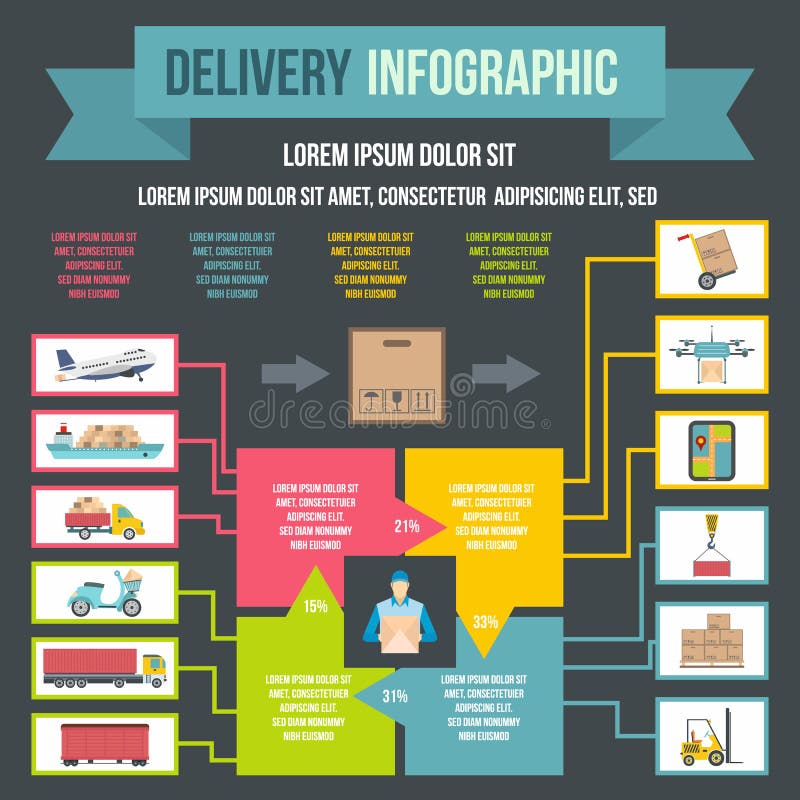 DELIVERY INFOGRAPHIC

LOREM IPSUM DOLOR SIT

LOREM IPSUM DOLOR SIT AMET, CONSECTETUR ADIPISICING ELIT, SED

LOREM IPSUM DOLOR SIT AMET, CONSECTETUIER ADIPISCING ELIT. SED DIAM NONUMMY NIBH EUISMOD

LOREM IPSUM DOLOR SIT AMET, CONSECTETUIER ADIPISCING ELIT. SED DIAM NONUMMY NIBH EUISMOD

LOREM IPSUM DOLOR SIT AMET, CONSECTETUIER ADIPISCING ELIT. SED DIAM NONUMMY NIBH EUISMOD

LOREM IPSUM DOLOR SIT AMET, CONSECTETUIER ADIPISCING ELIT. SED DIAM NONUMMY NIBH EUISMOD

dreamstime

LOREM IPSUM DOLOR SIT AMET, CONSECTETUIER ADIPISCING ELIT. SED DIAM NONUMMY NIBH EUISMOD

21%

LOREM IPSUM DOLOR SIT AMET, CONSECTETUIER ADIPISCING ELIT. SED DIAM NONUMMY NIBH EUISMOD

15%

33%

LOREM IPSUM DOLOR SIT AMET, CONSECTETUIER ADIPISCING ELIT. SED DIAM NONUMMY NIBH EUISMOD

31%

LOREM IPSUM DOLOR SIT AMET, CONSECTETUIER ADIPISCING ELIT. SED DIAM NONUMMY NIBH EUISMOD