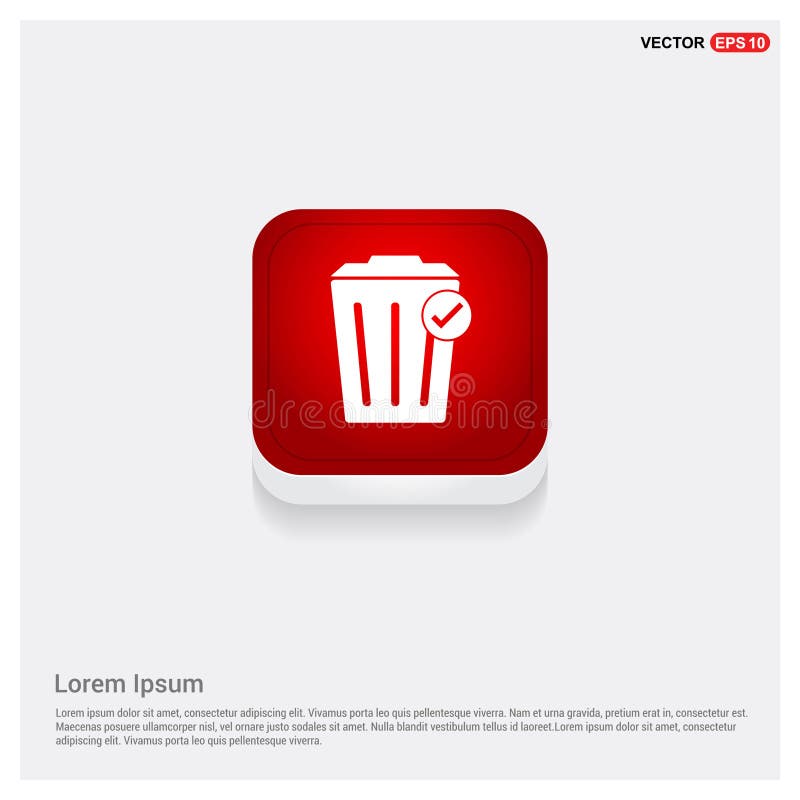 VECTOR EPS 10

dreamstime

Lorem Ipsum

Lorem ipsum dolor sit amet, consectetur adipiscing elit. Vivamus porta leo quis pellentesque viverra. Nam et urna gravida, pretium erat in, consectetur est. Maecenas posuere ullamcorper nisl, vel ornare justo sodales sit amet. Nulla blandit vestibulum tellus id laoreet.Lorem ipsum dolor sit amet, consectetur adipiscing elit. Vivamus porta leo quis pellentesque viverra.