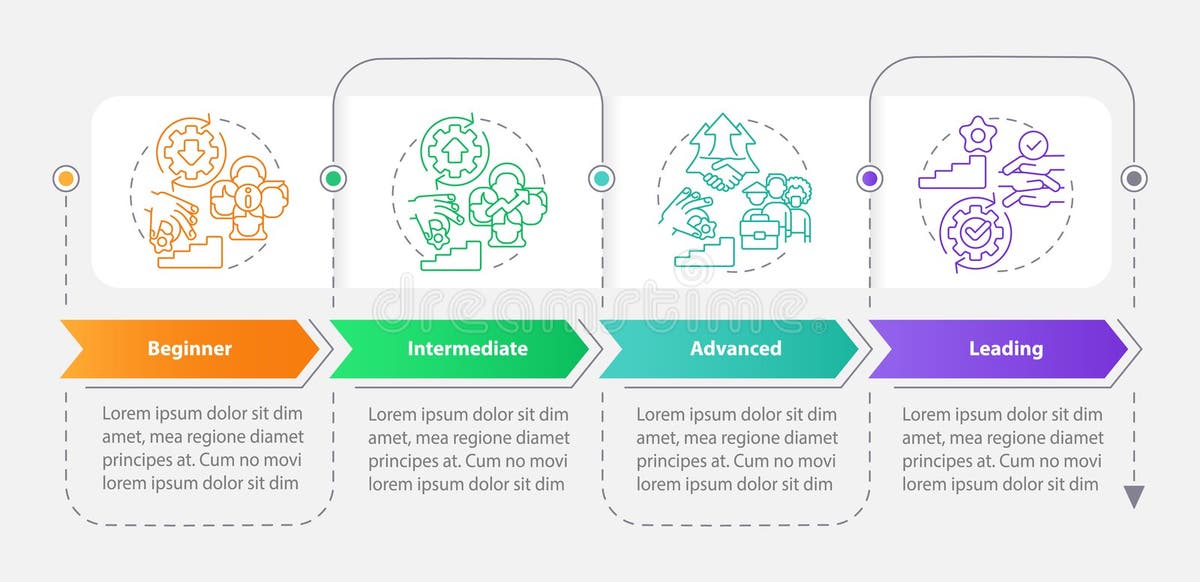 dreamstime

Beginner

Lorem ipsum dolor sit dim amet, mea regione diamet principes at. Cum no movi lorem ipsum dolor sit dim

Intermediate

Lorem ipsum dolor sit dim amet, mea regione diamet principes at. Cum no movi lorem ipsum dolor sit dim

Advanced

Lorem ipsum dolor sit dim amet, mea regione diamet principes at. Cum no movi lorem ipsum dolor sit dim

Leading

Lorem ipsum dolor sit dim amet, mea regione diamet principes at. Cum no movi lorem ipsum dolor sit dim