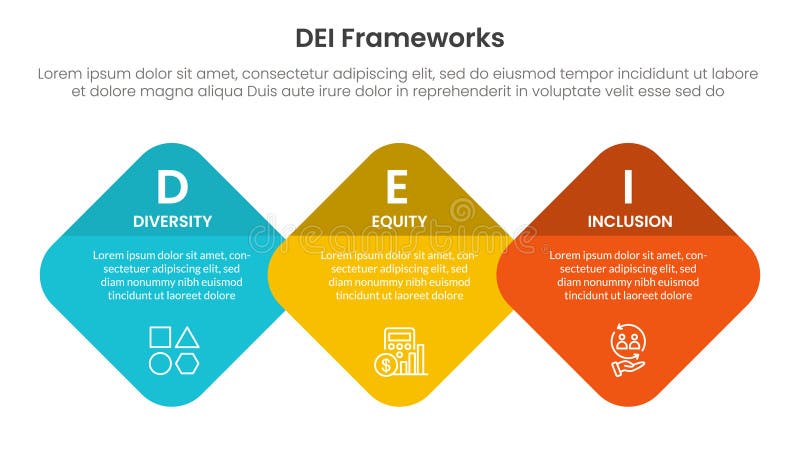 DEI Frameworks

Lorem ipsum dolor sit amet, consectetur adipiscing elit, sed do eiusmod tempor incididunt ut labore et dolore magna aliqua Duis aute irure dolor in reprehenderit in voluptate velit esse sed do

D

DIVERSITY

Lorem ipsum dolor sit amet, consectetuer adipiscing elit, sed diam nonummy nibh euismod tincidunt ut laoreet dolore

E

EQUITY

Lorem ipsum dolor sit amet, consectetuer adipiscing elit, sed diam nonummy nibh euismod tincidunt ut laoreet dolore

I

INCLUSION

Lorem ipsum dolor sit amet, consectetuer adipiscing elit, sed diam nonummy nibh euismod tincidunt ut laoreet dolore

dreamstime