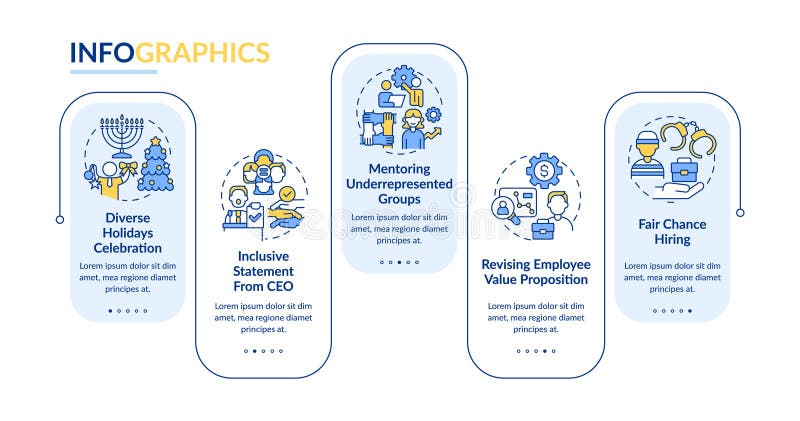 INFOGRAPHICS

Diverse Holidays Celebration

Lorem ipsum dolor sit dim amet, mea regione diamet principes at.

Inclusive Statement From CEO

Lorem ipsum dolor sit dim amet, mea regione diamet principes at.

Mentoring Underrepresented Groups

Lorem ipsum dolor sit dim amet, mea regione diamet principes at.

Revising Employee Value Proposition

Lorem ipsum dolor sit dim amet, mea regione diamet principes at.

Fair Chance Hiring

Lorem ipsum dolor sit dim amet, mea regione diamet principes at.