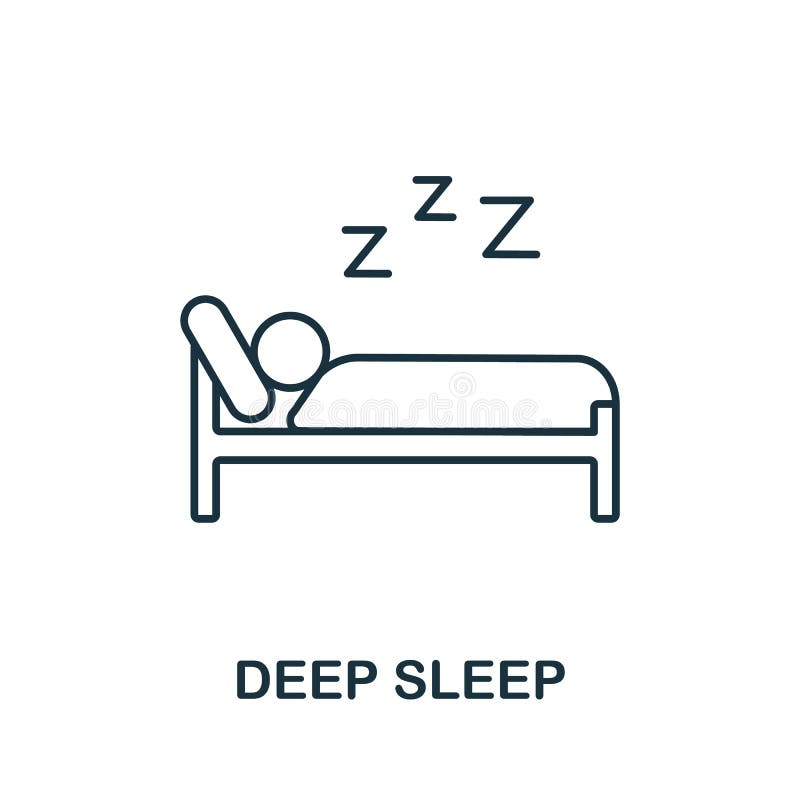 Z Z Z

dreamstime

DEEP SLEEP