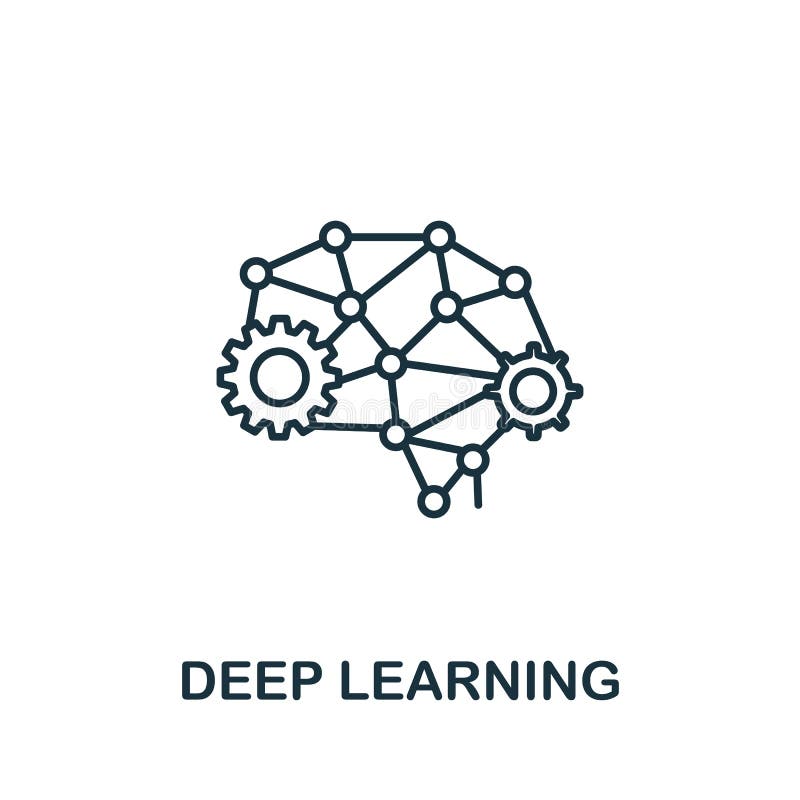 DEEP LEARNING