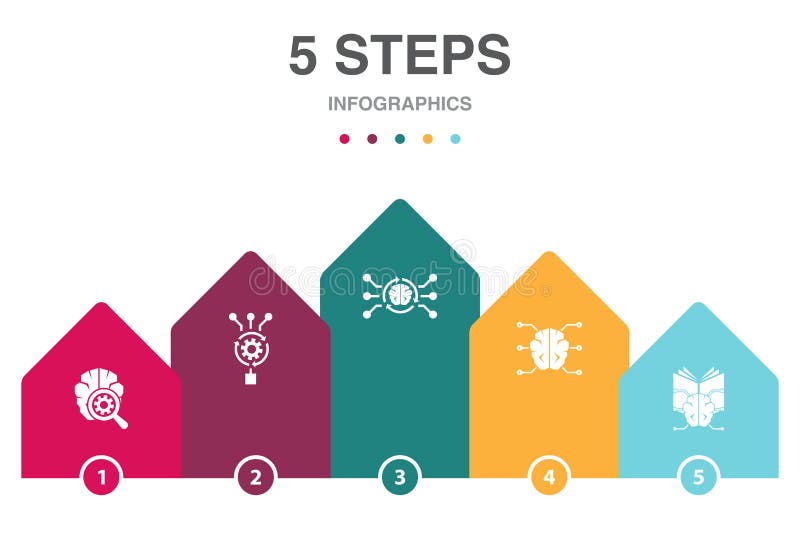 5 STEPS

INFOGRAPHICS

dreamstime

1

2

3

4

5