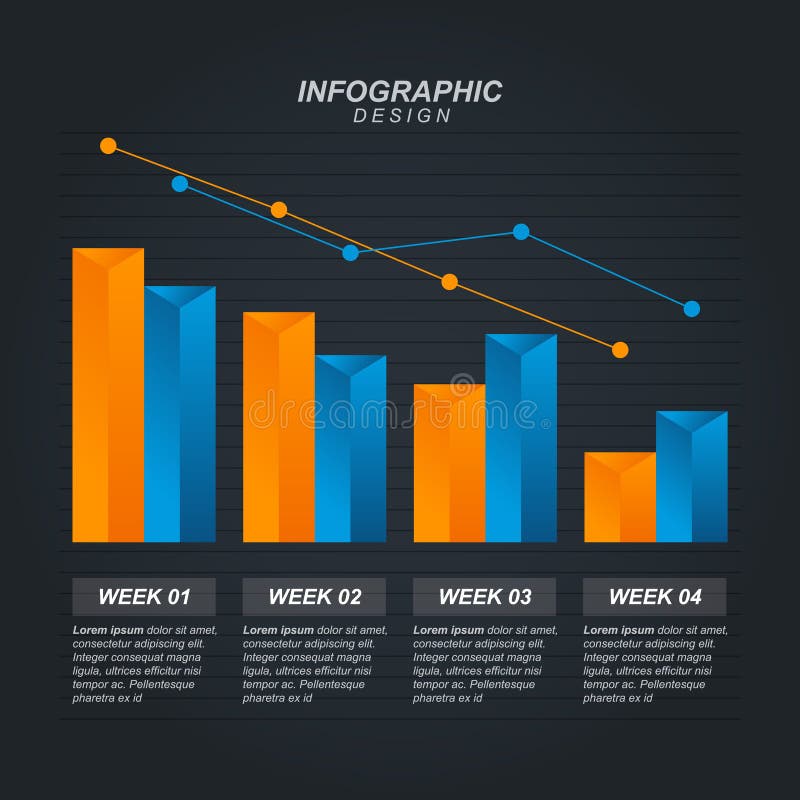 INFOGRAPHIC
DESIGN

dreamstime

WEEK 01

Lorem ipsum dolor sit amet, consectetur adipiscing elit. Integer consequat magna ligula, ultrices efficitur nisi tempor ac. Pellentesque pharetra ex id

WEEK 02

Lorem ipsum dolor sit amet, consectetur adipiscing elit. Integer consequat magna ligula, ultrices efficitur nisi tempor ac. Pellentesque pharetra ex id

WEEK 03

Lorem ipsum dolor sit amet, consectetur adipiscing elit. Integer consequat magna ligula, ultrices efficitur nisi tempor ac. Pellentesque pharetra ex id

WEEK 04

Lorem ipsum dolor sit amet, consectetur adipiscing elit. Integer consequat magna ligula, ultrices efficitur nisi tempor ac. Pellentesque pharetra ex id