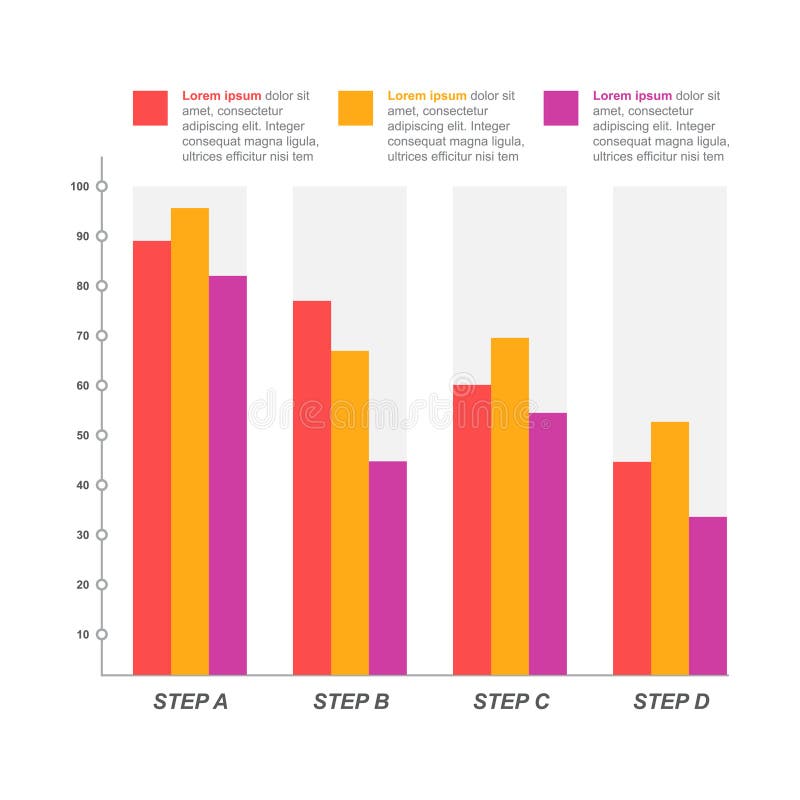 Lorem ipsum dolor sit amet, consectetur adipiscing elit. Integer consequat magna ligula, ultrices efficitur nisi tem

Lorem ipsum dolor sit amet, consectetur adipiscing elit. Integer consequat magna ligula, ultrices efficitur nisi tem

Lorem ipsum dolor sit amet, consectetur adipiscing elit. Integer consequat magna ligula, ultrices efficitur nisi tem

100
90
80
70
60
50
40
30
20
10

dreamstime

STEP A
STEP B
STEP C
STEP D