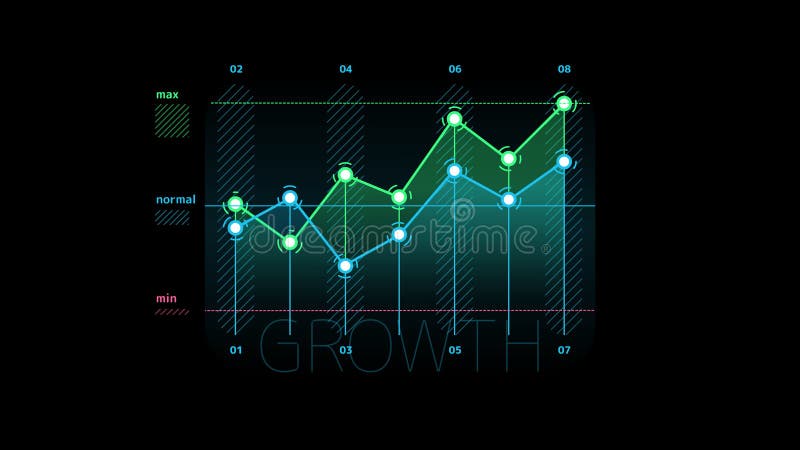 02
04
06
08
max
normal
min
dreamstime
01
03
05
07
GROWTH