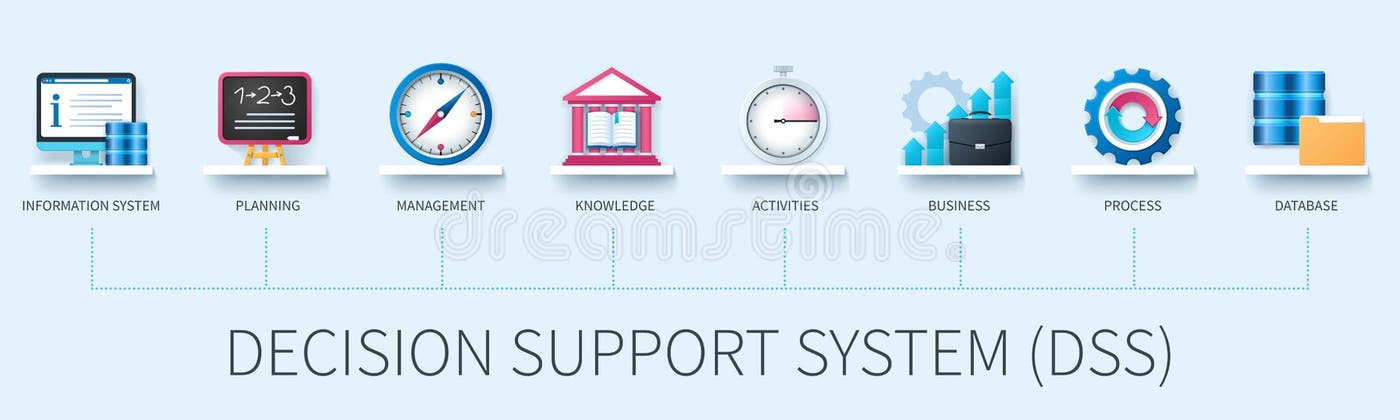 i

1→2→3

INFORMATION SYSTEM

PLANNING

MANAGEMENT

KNOWLEDGE

ACTIVITIES

BUSINESS

PROCESS

DATABASE

dreamstime

DECISION SUPPORT SYSTEM (DSS)