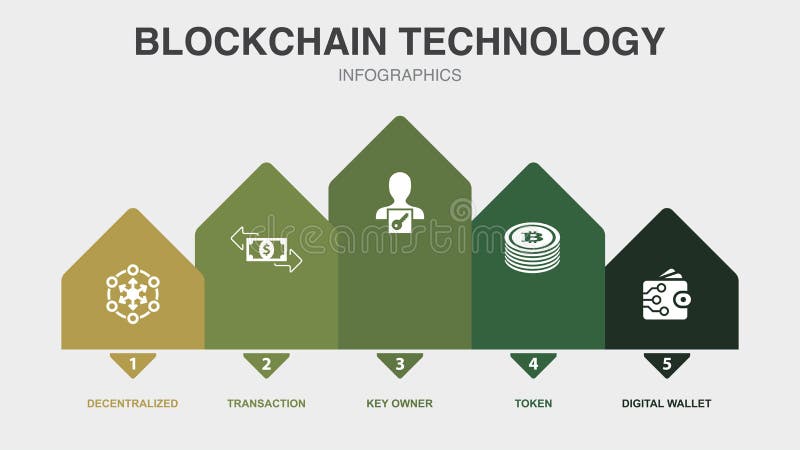 BLOCKCHAIN TECHNOLOGY
INFOGRAPHICS

dreamstime

1
DECENTRALIZED

2
TRANSACTION

3
KEY OWNER

4
TOKEN

5
DIGITAL WALLET