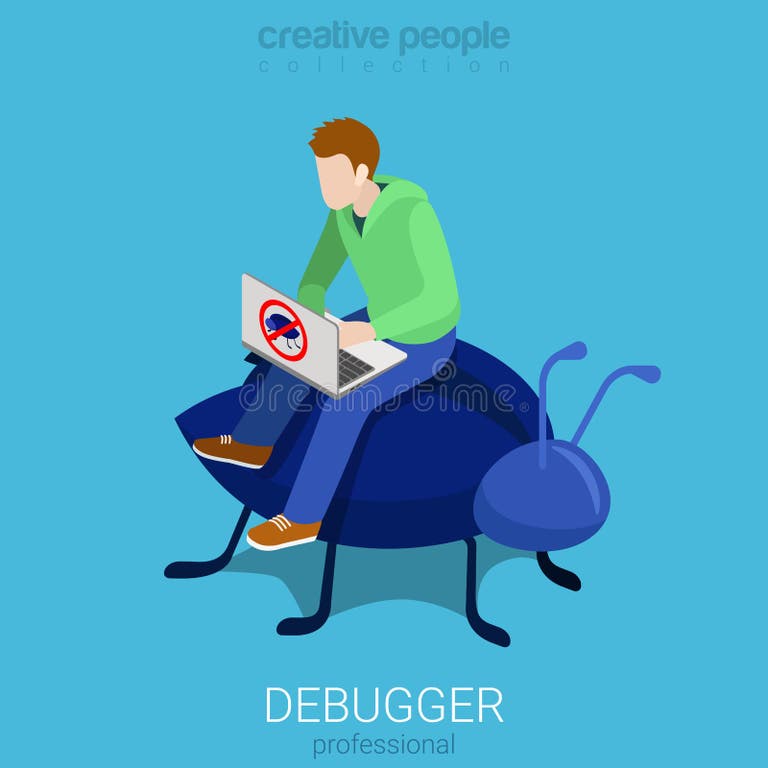 creative people
collection

dreamstime

DEBUGGER
professional