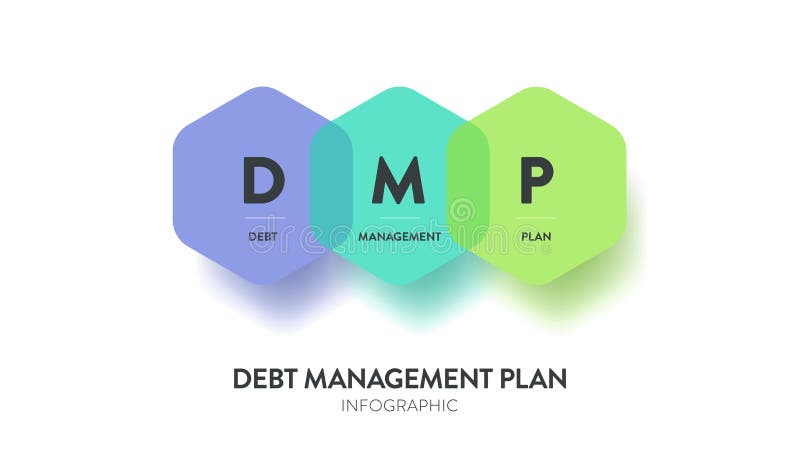 D
DEBT

M
MANAGEMENT

P
PLAN

dreamstime

DEBT MANAGEMENT PLAN
INFOGRAPHIC