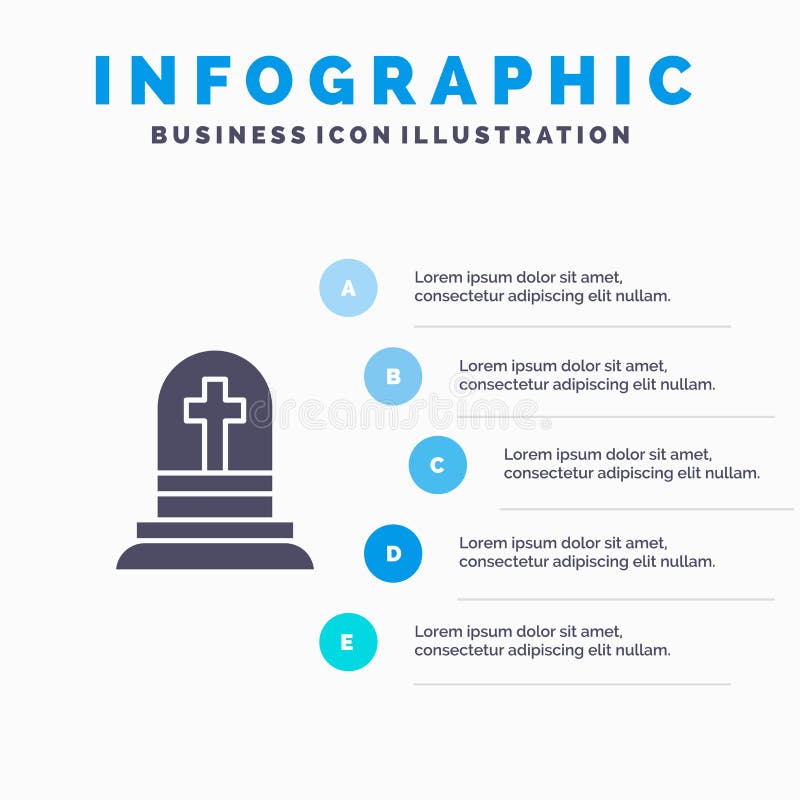 INFOGRAPHIC
BUSINESS ICON ILLUSTRATION

A
Lorem ipsum dolor sit amet, consectetur adipiscing elit nullam.

B
Lorem ipsum dolor sit amet, consectetur adipiscing elit nullam.

dreamstime

C
Lorem ipsum dolor sit amet, consectetur adipiscing elit nullam.

D
Lorem ipsum dolor sit amet, consectetur adipiscing elit nullam.

E
Lorem ipsum dolor sit amet, consectetur adipiscing elit nullam.