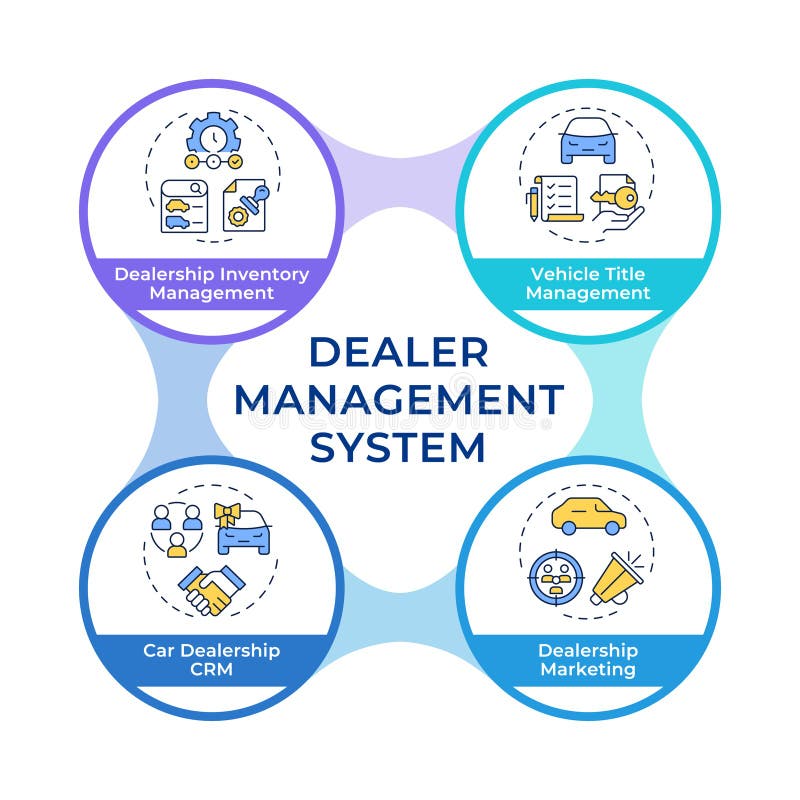 Dealership Inventory Management

Vehicle Title Management

DEALER MANAGEMENT SYSTEM

Car Dealership CRM

Dealership Marketing