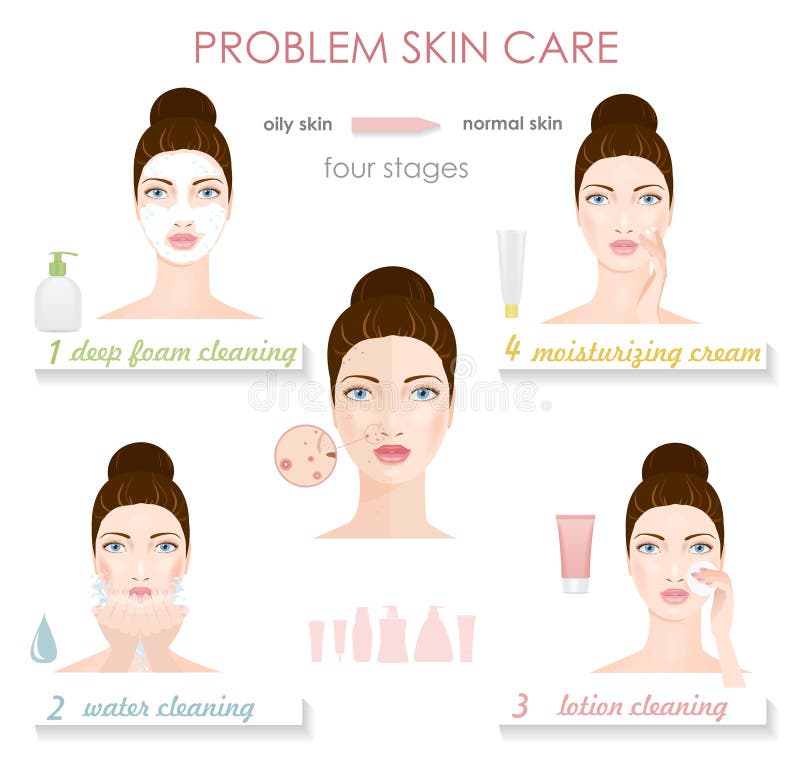 PROBLEM SKIN CARE

oily skin normal skin

four stages

1 deep foam cleaning

4 moisturizing cream

dreamstime

2 water cleaning

3 lotion cleaning