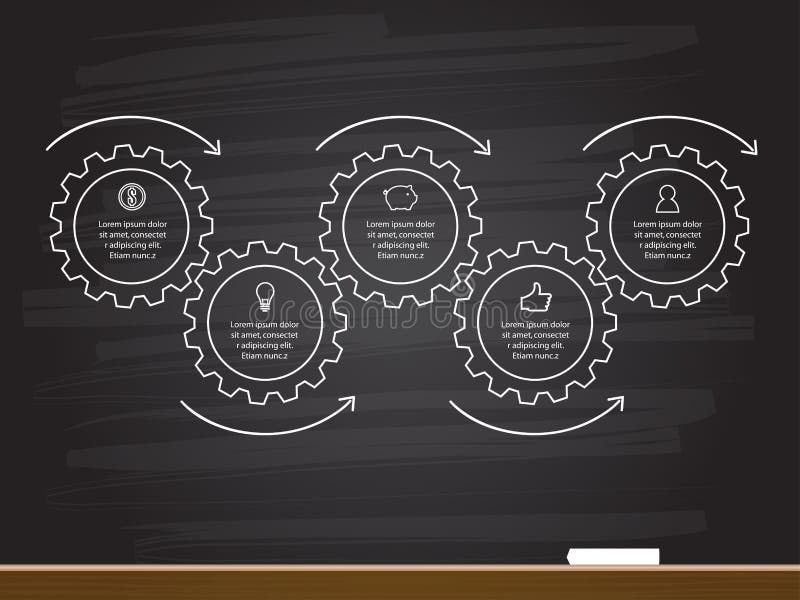 Lorem ipsum dolor sit amet, consectet r adipiscing elit. Etiam nunc.z

Lorem ipsum dolor sit amet, consectet r adipiscing elit. Etiam nunc.z

Lorem ipsum dolor sit amet, consectet r adipiscing elit. Etiam nunc.z

Lorem ipsum dolor sit amet, consectet r adipiscing elit. Etiam nunc.z

Lorem ipsum dolor sit amet, consectet r adipiscing elit. Etiam nunc.z

dreamstime