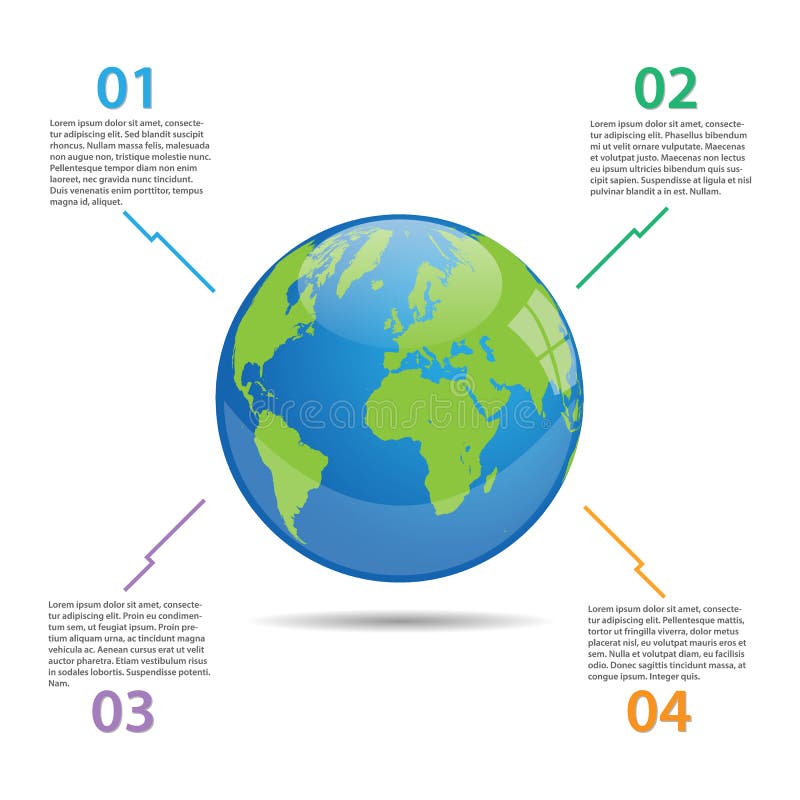 01

Lorem ipsum dolor sit amet, consectetur adipiscing elit. Sed blandit suscipit rhoncus. Nullam massa felis, malesuada non augue non, tristique molestie nunc. Pellentesque tempor diam non enim laoreet, nec gravida nunc tincidunt. Duis venenatis enim porttitor, tempus magna id, aliquet.

02

Lorem ipsum dolor sit amet, consectetur adipiscing elit. Phasellus bibendum mi ut velit ornare vulputate. Maecenas et volutpat justo. Maecenas non lectus eu ipsum ultricies bibendum quis suscipit sapien. Suspendisse at ligula et nisl pulvinar blandit a in est. Nullam.

dreamstime

Lorem ipsum dolor sit amet, consectetur adipiscing elit. Proin eu condimentum sem, ut feugiat ipsum. Proin pretium aliquam urna, ac tincidunt magna vehicula ac. Aenean cursus erat ut velit auctor pharetra. Etiam vestibulum risus in sodales lobortis. Suspendisse potenti. Nam.

03

Lorem ipsum dolor sit amet, consectetur adipiscing elit. Pellentesque mattis, tortor ut fringilla viverra, dolor metus placerat nisl, eu volutpat mauris eros et sem. Nulla et volutpat diam, eu facilisis odio. Donec sagittis tincidunt massa, at congue ipsum. Integer quis.

04