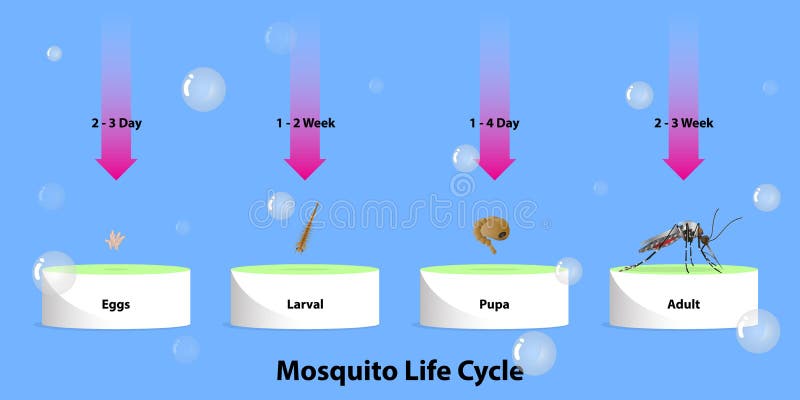 2 - 3 Day

1 - 2 Week

1 - 4 Day

2 - 3 Week

dreamstime

Eggs

Larval

Pupa

Adult

Mosquito Life Cycle