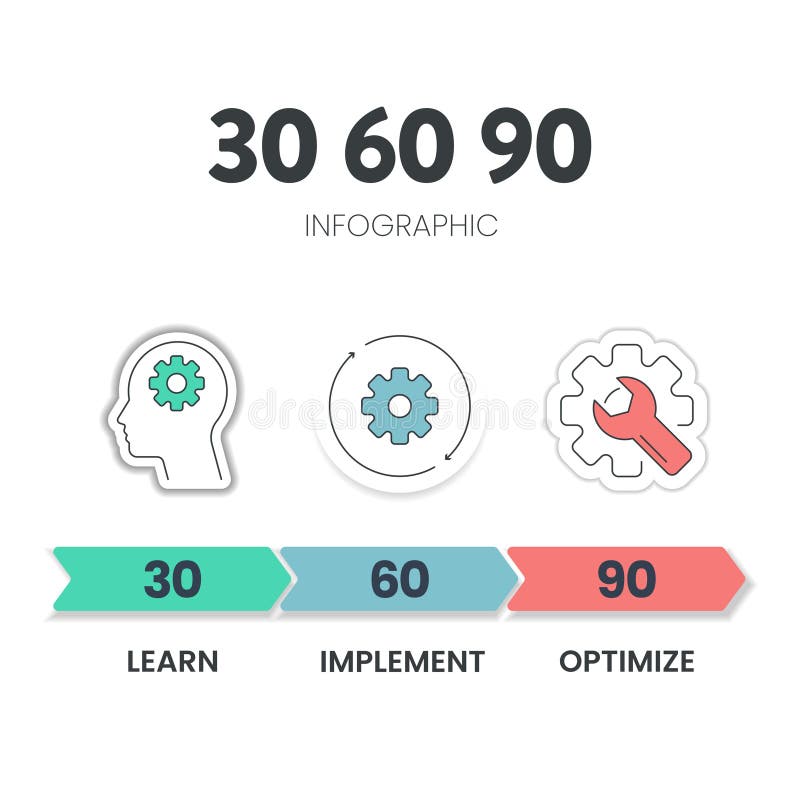 30 60 90

INFOGRAPHIC

dreamstime

30

60

90

LEARN

IMPLEMENT

OPTIMIZE