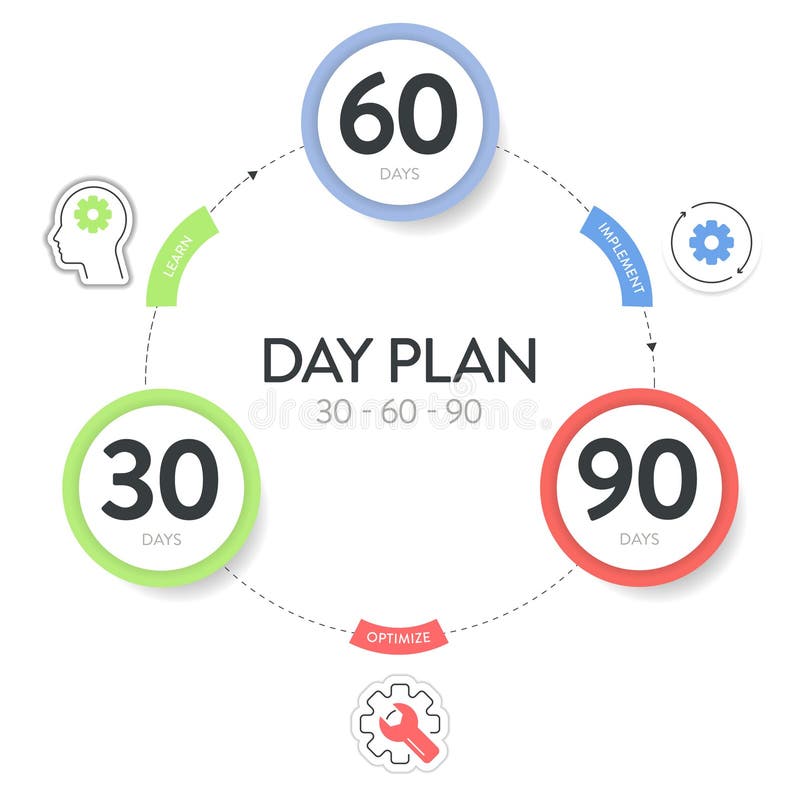 60
DAYS

LEARN

IMPLEMENT

DAY PLAN
30 - 60 - 90

dreamstime

30
DAYS

90
DAYS

OPTIMIZE