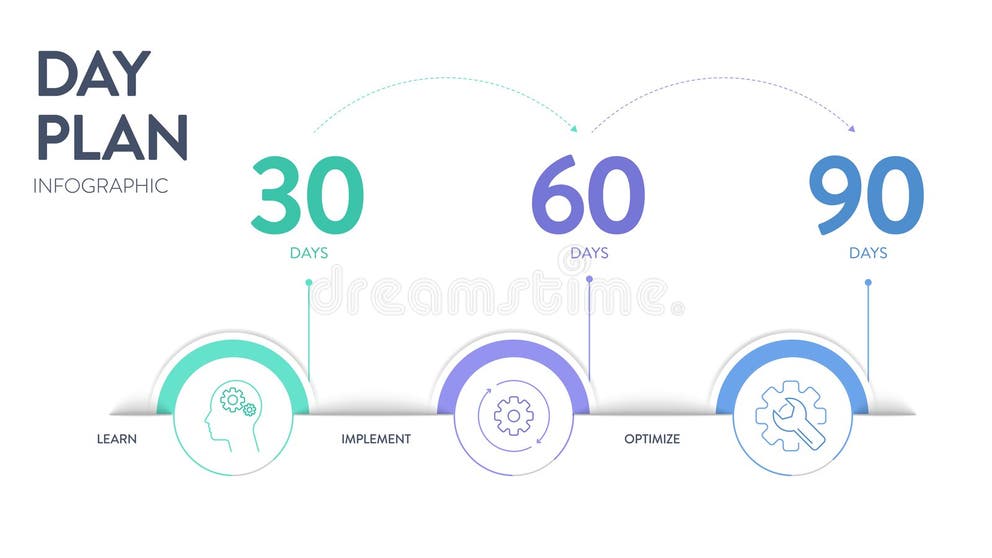 DAY PLAN
INFOGRAPHIC

30
DAYS

60
DAYS

90
DAYS

dreamstime

LEARN

IMPLEMENT

OPTIMIZE