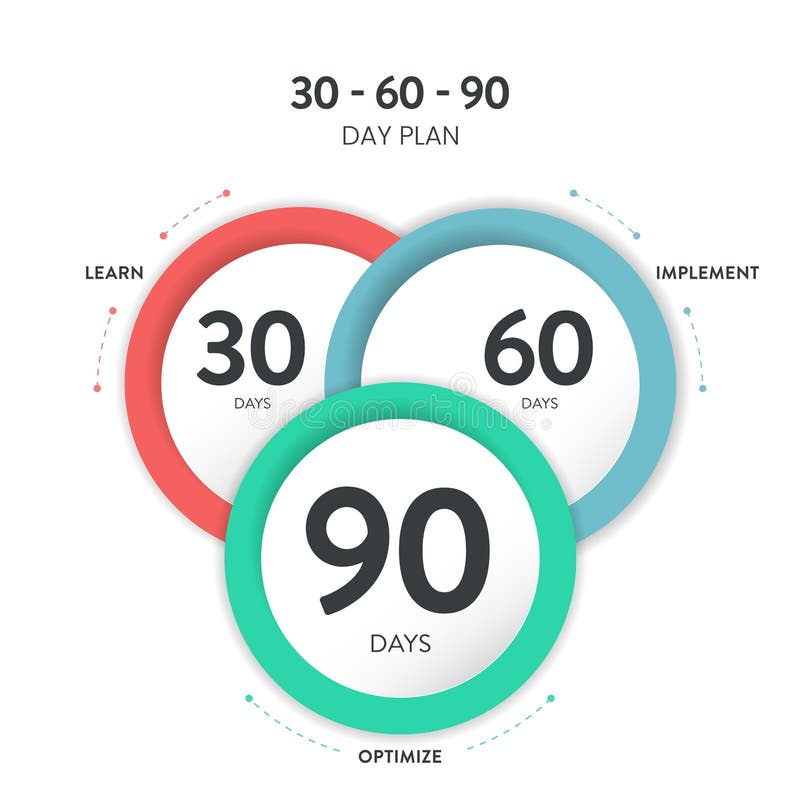 30 - 60 - 90
DAY PLAN

LEARN

30
DAYS

IMPLEMENT

60
DAYS

dreamstime

90
DAYS

OPTIMIZE