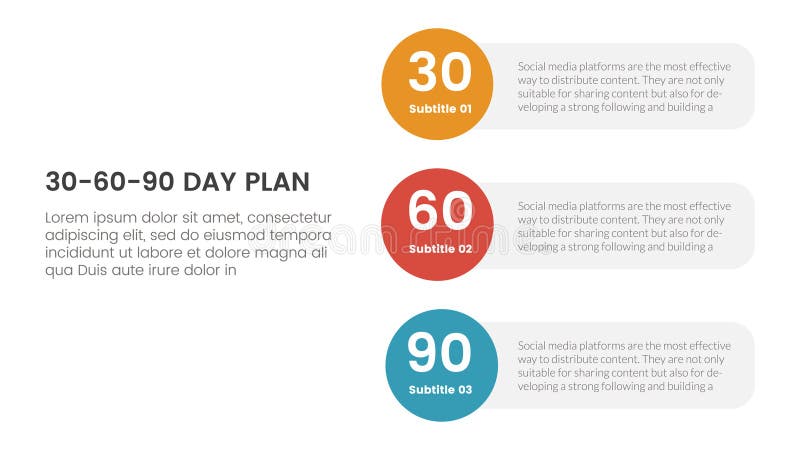 30-60-90 DAY PLAN

Lorem ipsum dolor sit amet, consectetur adipiscing elit, sed do eiusmod tempora incididunt ut labore et dolore magna ali qua Duis aute irure dolor in

30
Subtitle 01

Social media platforms are the most effective way to distribute content. They are not only suitable for sharing content but also for developing a strong following and building a

60
Subtitle 02

Social media platforms are the most effective way to distribute content. They are not only suitable for sharing content but also for developing a strong following and building a

90
Subtitle 03

Social media platforms are the most effective way to distribute content. They are not only suitable for sharing content but also for developing a strong following and building a