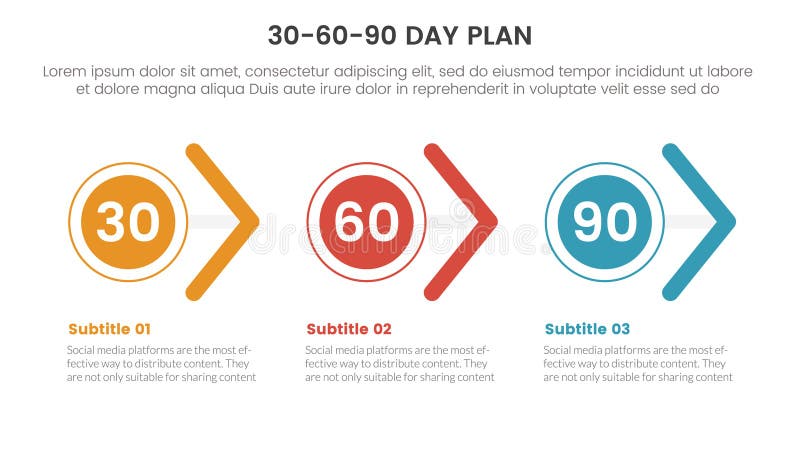 30-60-90 DAY PLAN

Lorem ipsum dolor sit amet, consectetur adipiscing elit, sed do eiusmod tempor incididunt ut labore et dolore magna aliqua Duis aute irure dolor in reprehenderit in voluptate velit esse sed do

30

60

90

dreamstime

Subtitle 01

Social media platforms are the most effective way to distribute content. They are not only suitable for sharing content

Subtitle 02

Social media platforms are the most effective way to distribute content. They are not only suitable for sharing content

Subtitle 03

Social media platforms are the most effective way to distribute content. They are not only suitable for sharing content