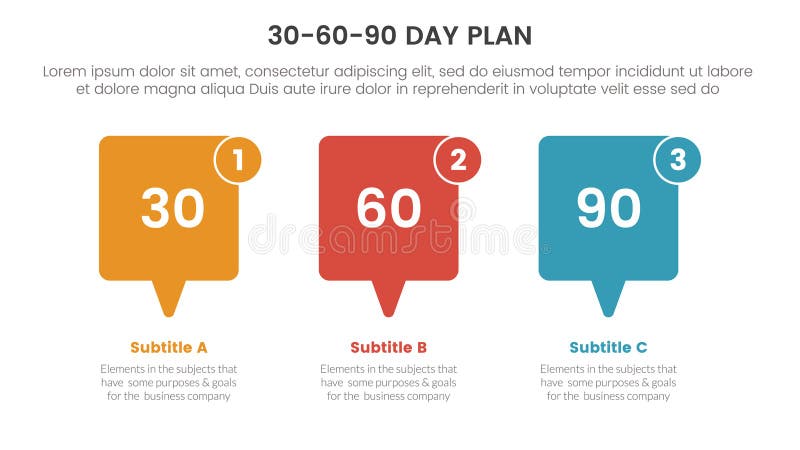 30-60-90 DAY PLAN

Lorem ipsum dolor sit amet, consectetur adipiscing elit, sed do eiusmod tempor incididunt ut labore et dolore magna aliqua Duis aute irure dolor in reprehenderit in voluptate velit esse sed do

1
30

2
60

3
90

dreamstime

Subtitle A
Elements in the subjects that have some purposes & goals for the business company

Subtitle B
Elements in the subjects that have some purposes & goals for the business company

Subtitle C
Elements in the subjects that have some purposes & goals for the business company