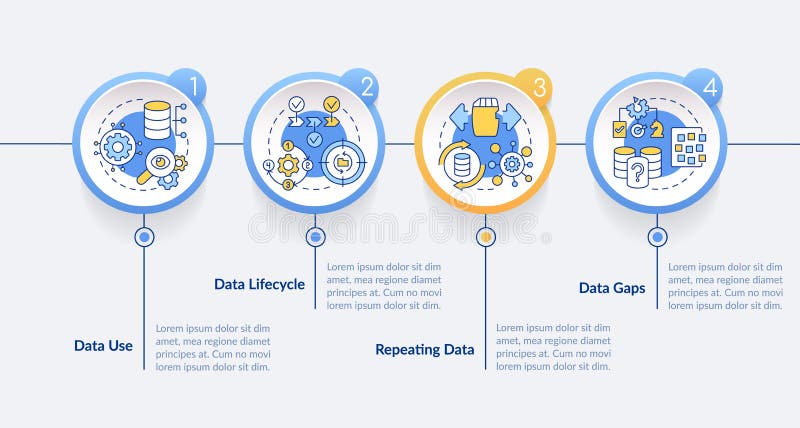 1

2

3

4

dreamstime

Data Use

Lorem ipsum dolor sit dim amet, mea regione diamet principes at. Cum no movi lorem ipsum dolor sit dim.

Data Lifecycle

Lorem ipsum dolor sit dim amet, mea regione diamet principes at. Cum no movi lorem ipsum dolor sit dim.

Repeating Data

Lorem ipsum dolor sit dim amet, mea regione diamet principes at. Cum no movi lorem ipsum dolor sit dim.

Data Gaps

Lorem ipsum dolor sit dim amet, mea regione diamet principes at. Cum no movi lorem ipsum dolor sit dim.