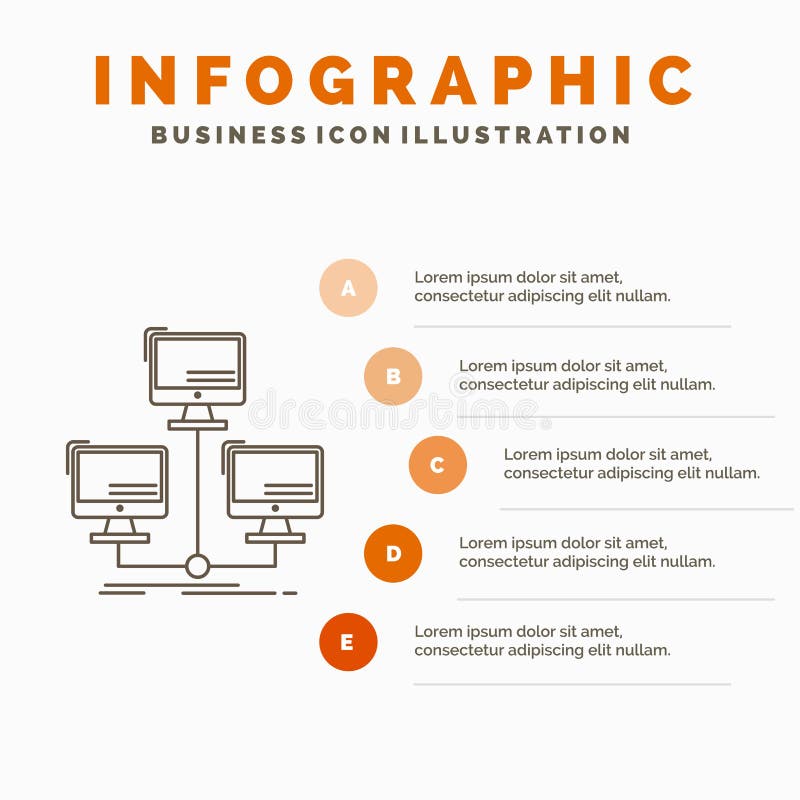 INFOGRAPHIC
BUSINESS ICON ILLUSTRATION

A
Lorem ipsum dolor sit amet, consectetur adipiscing elit nullam.

B
Lorem ipsum dolor sit amet, consectetur adipiscing elit nullam.

dreamstime

C
Lorem ipsum dolor sit amet, consectetur adipiscing elit nullam.

D
Lorem ipsum dolor sit amet, consectetur adipiscing elit nullam.

E
Lorem ipsum dolor sit amet, consectetur adipiscing elit nullam.