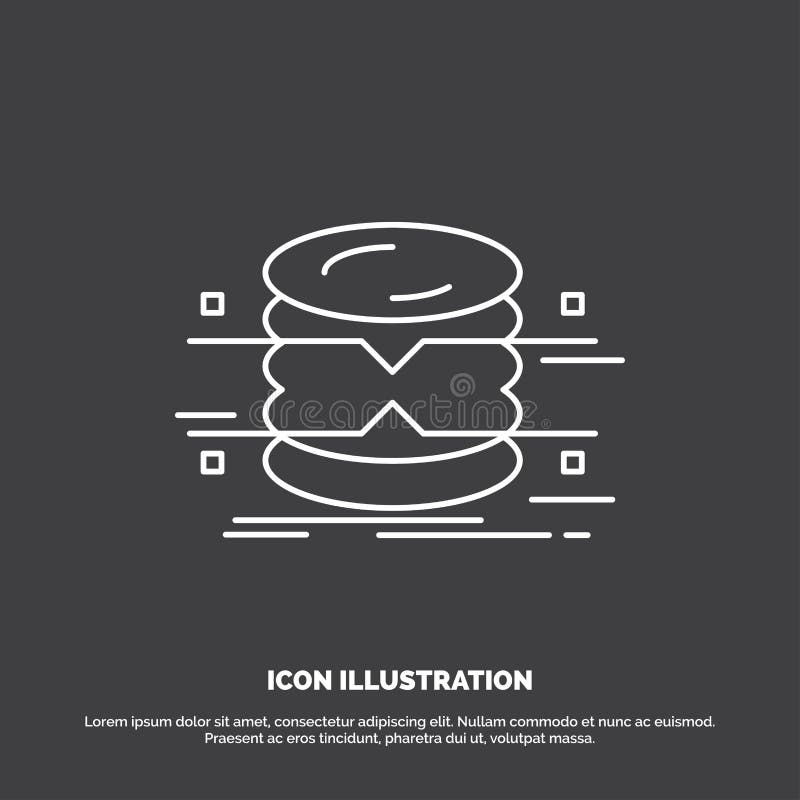 dreamstime

ICON ILLUSTRATION

Lorem ipsum dolor sit amet, consectetur adipiscing elit. Nullam commodo et nunc ac euismod. Praesent ac eros tincidunt, pharetra dui ut, volutpat massa.