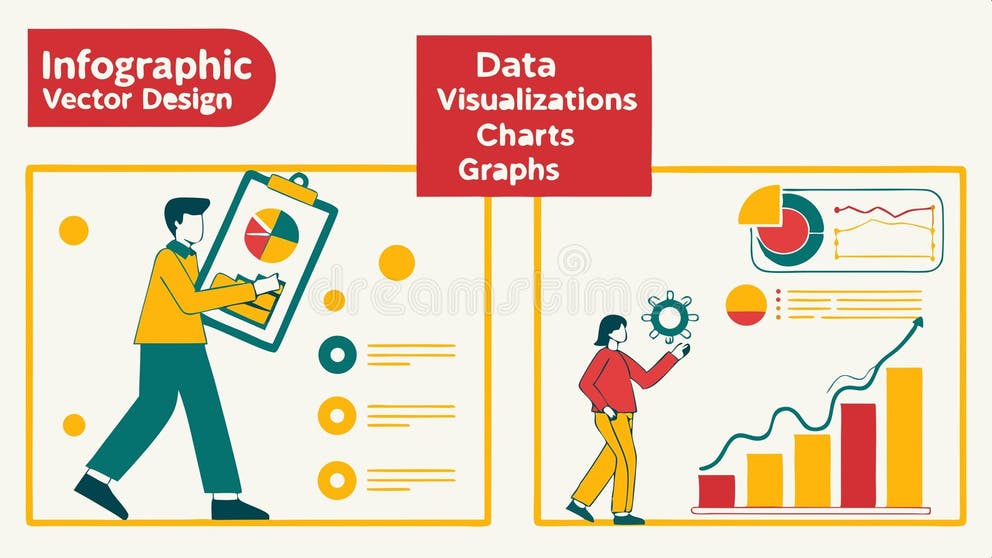 Infographic
Vector Design

Data
Visualizations
Charts
Graphs

dreamstime