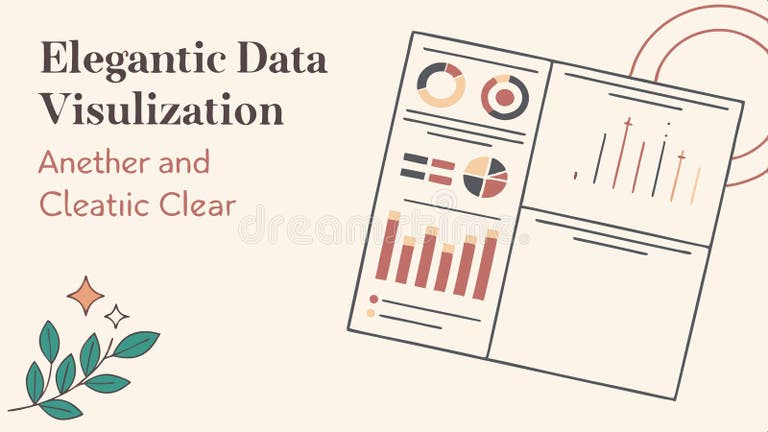 Elegantic Data Visulization

Anether and Cleatiic Clear

dreamstime