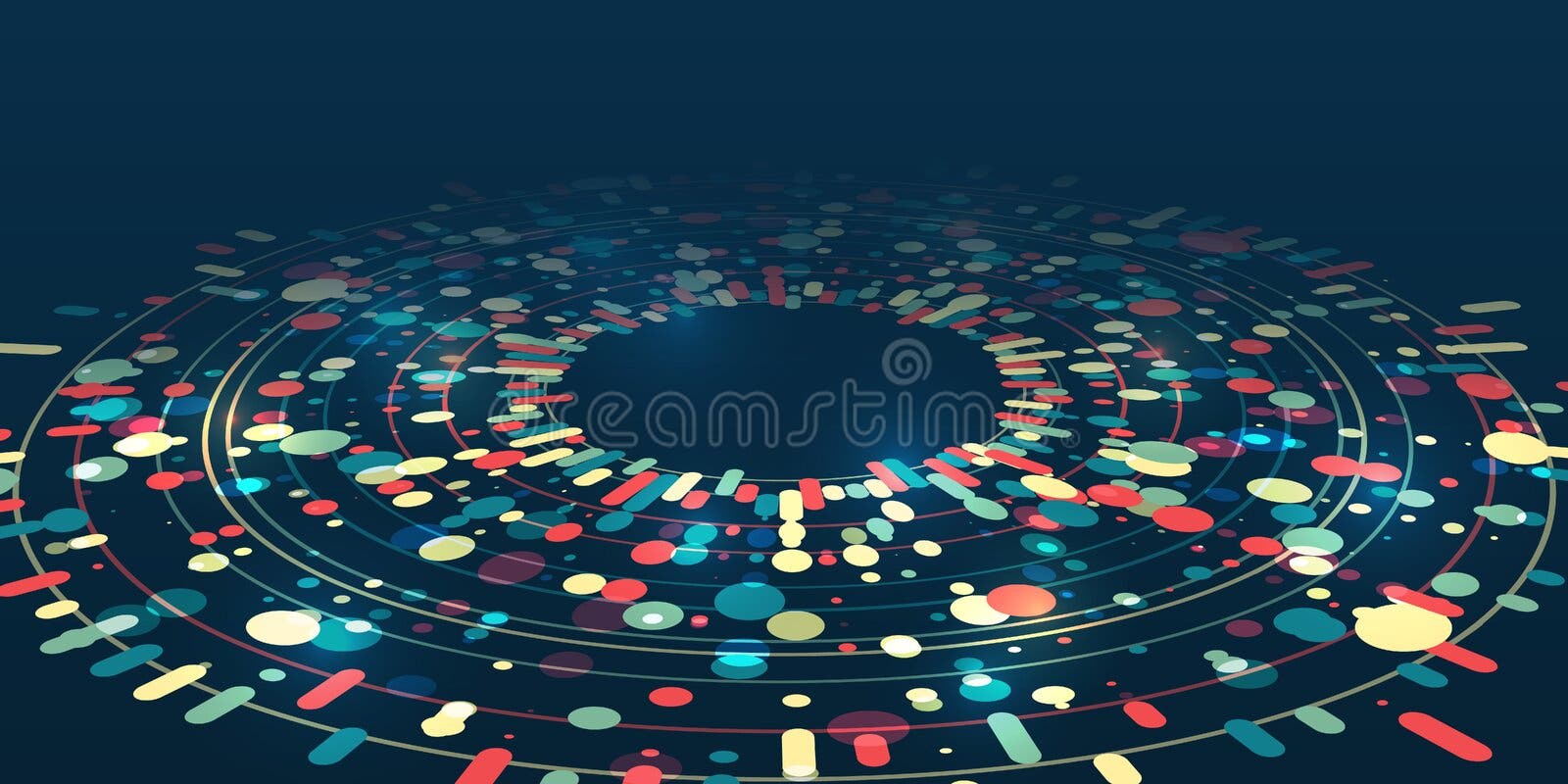 dreamstime