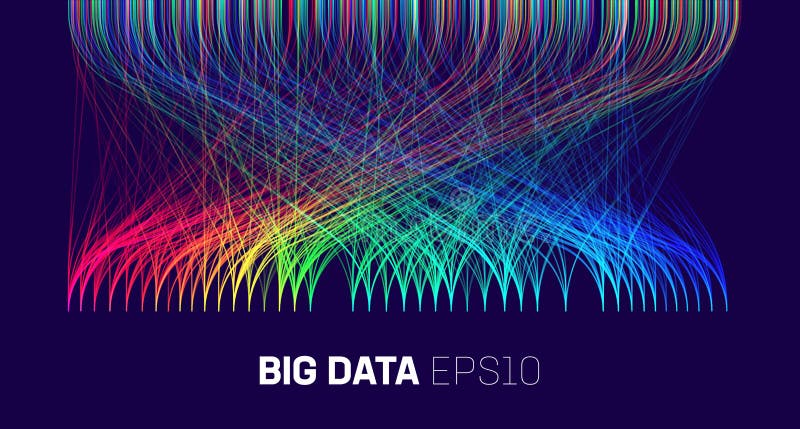 BIG DATA EPS10