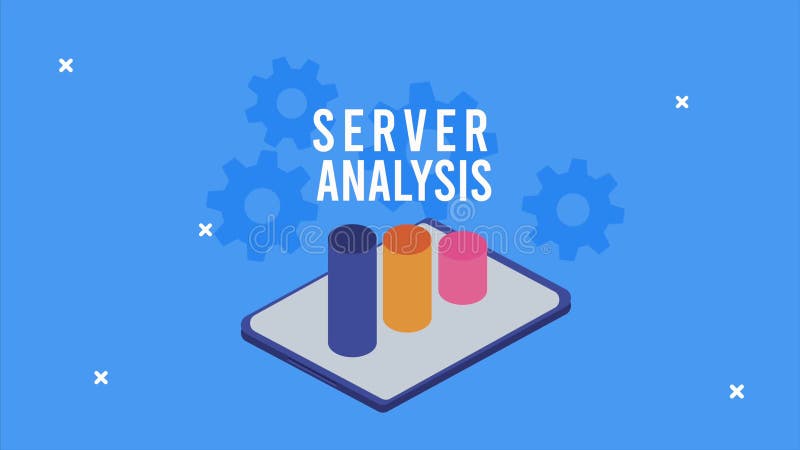 SERVER
ANALYSIS

dreamstime