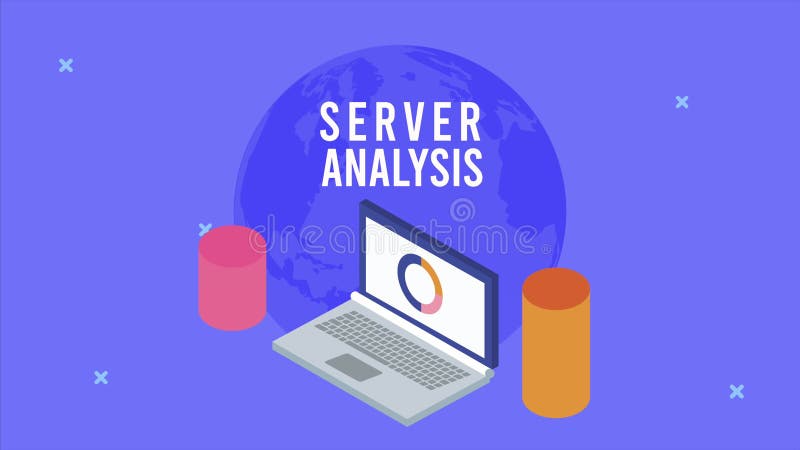 SERVER ANALYSIS

dreamstime