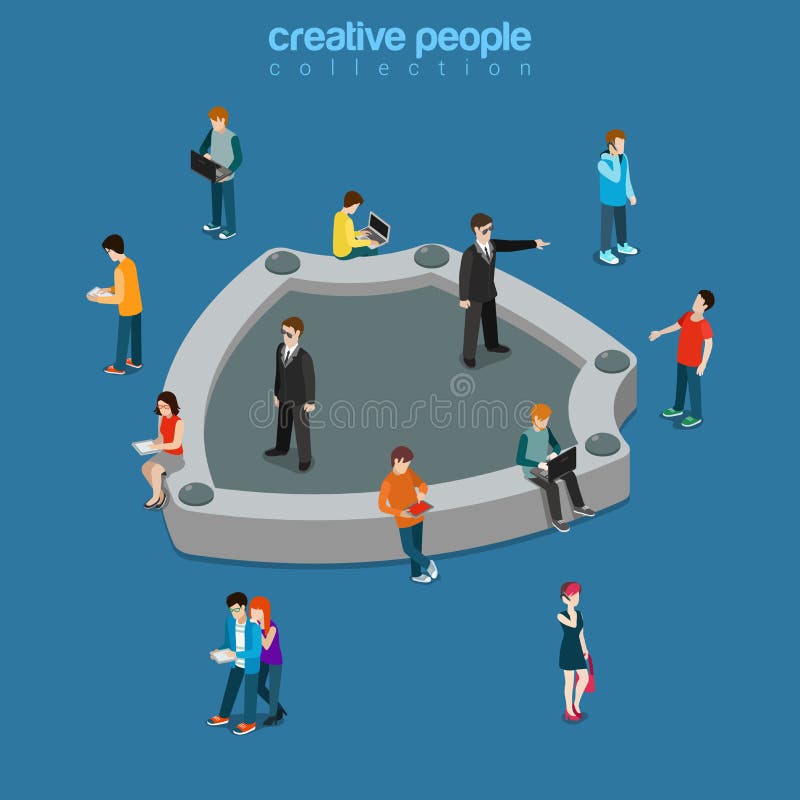 creative people
collection

dreamstime