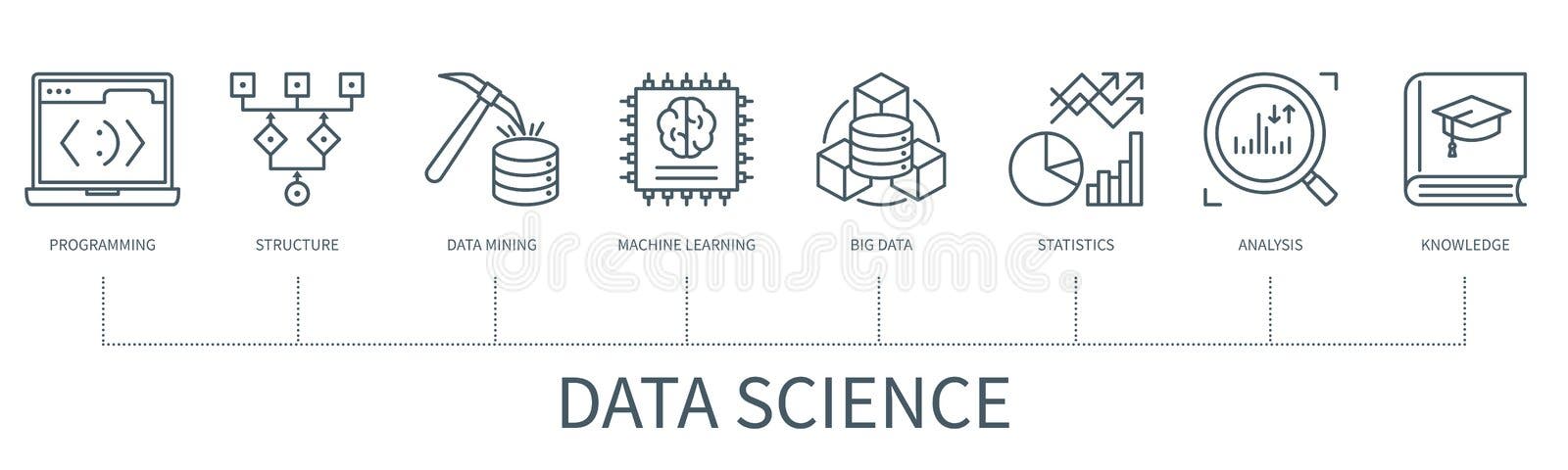 PROGRAMMING
STRUCTURE
DATA MINING
MACHINE LEARNING
BIG DATA
STATISTICS
ANALYSIS
KNOWLEDGE

dreamstime

DATA SCIENCE